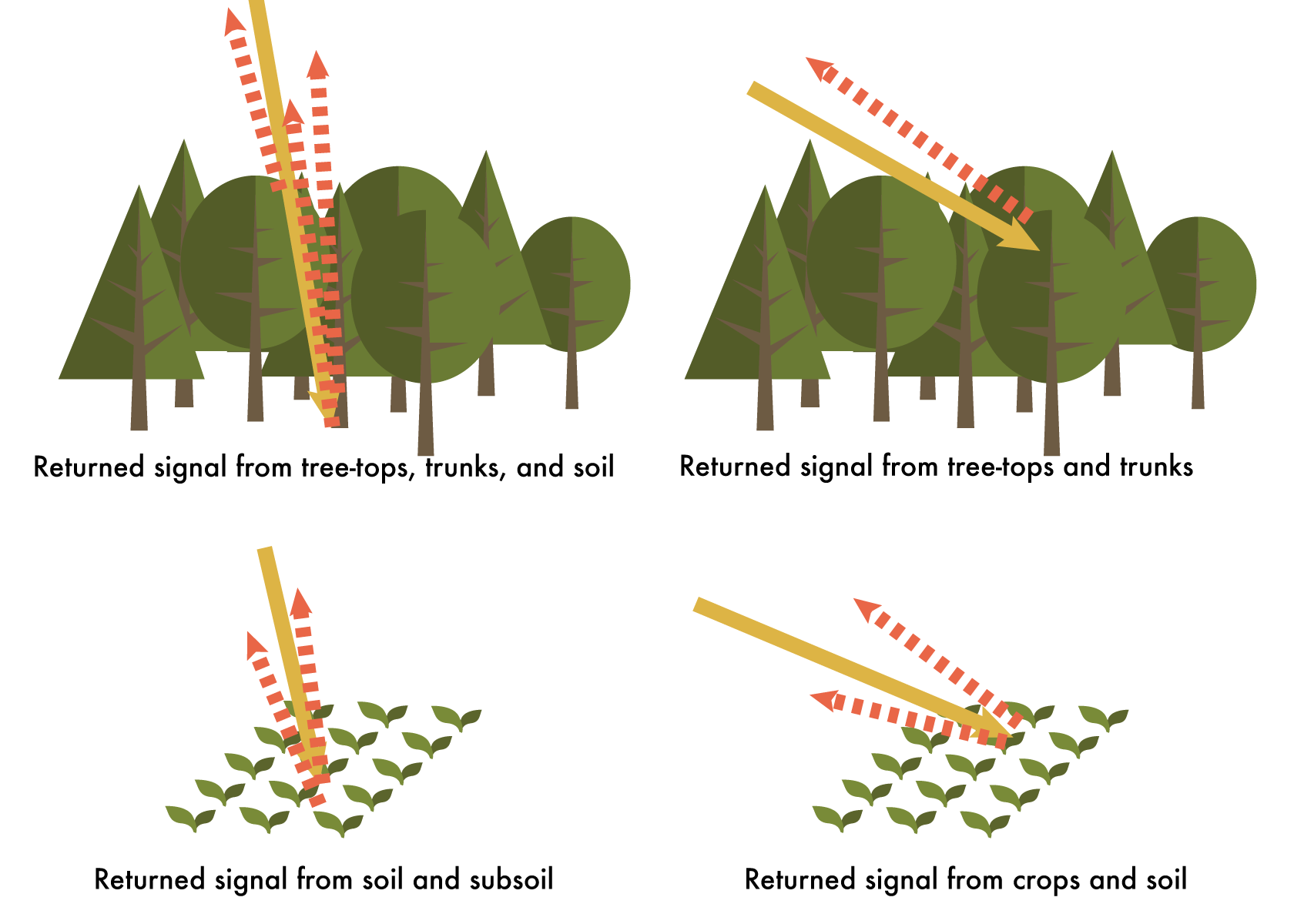 Returned signal from tree-tops, trunks, and soil

Returned signal from tree-tops and trunks

Returned signal from soil and subsoil

Returned signal from crops and soil